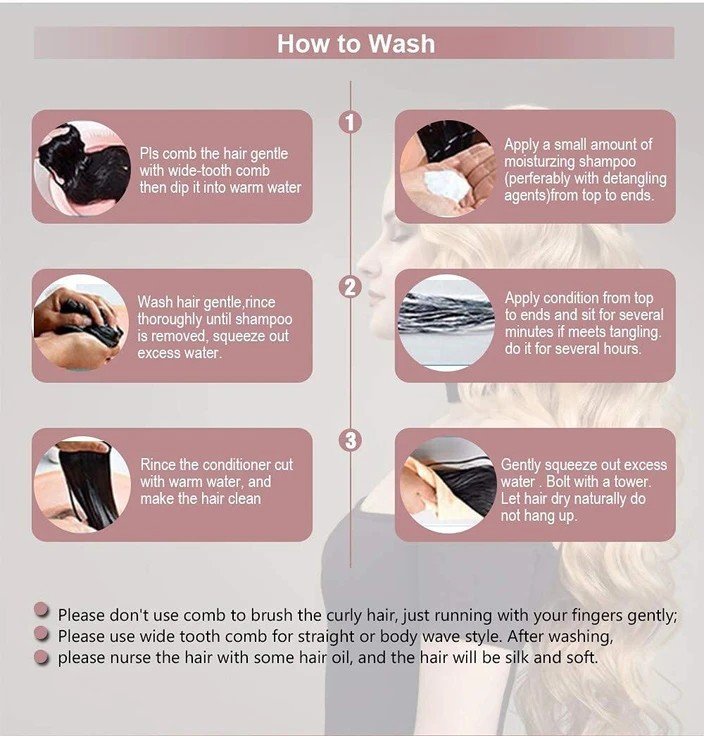 How to Wash

1

Pls comb the hair gentle with wide-tooth comb then dip it into warm water

Apply a small amount of moisturzing shampoo (perferably with detangling agents)from top to ends.

2

Wash hair gentle,rince thoroughly until shampoo is removed, squeeze out excess water.

Apply condition from top to ends and sit for several minutes if meets tangling. do it for several hours.

3

Rince the conditioner cut with warm water, and make the hair clean

Gently squeeze out excess water . Bolt with a tower. Let hair dry naturally do not hang up.

Please don't use comb to brush the curly hair, just running with your fingers gently;
Please use wide tooth comb for straight or body wave style. After washing,
please nurse the hair with some hair oil, and the hair will be silk and soft.